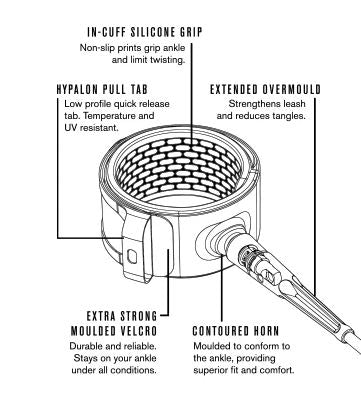 IN-CUFF SILICONE GRIP
Non-slip prints grip ankle and limit twisting.

HYPALON PULL TAB
Low profile quick release tab. Temperature and UV resistant.

EXTENDED OVERMOULD
Strengthens leash and reduces tangles.

EXTRA STRONG MOULDED VELCRO
Durable and reliable. Stays on your ankle under all conditions.

CONTOURED HORN
Moulded to conform to the ankle, providing superior fit and comfort.