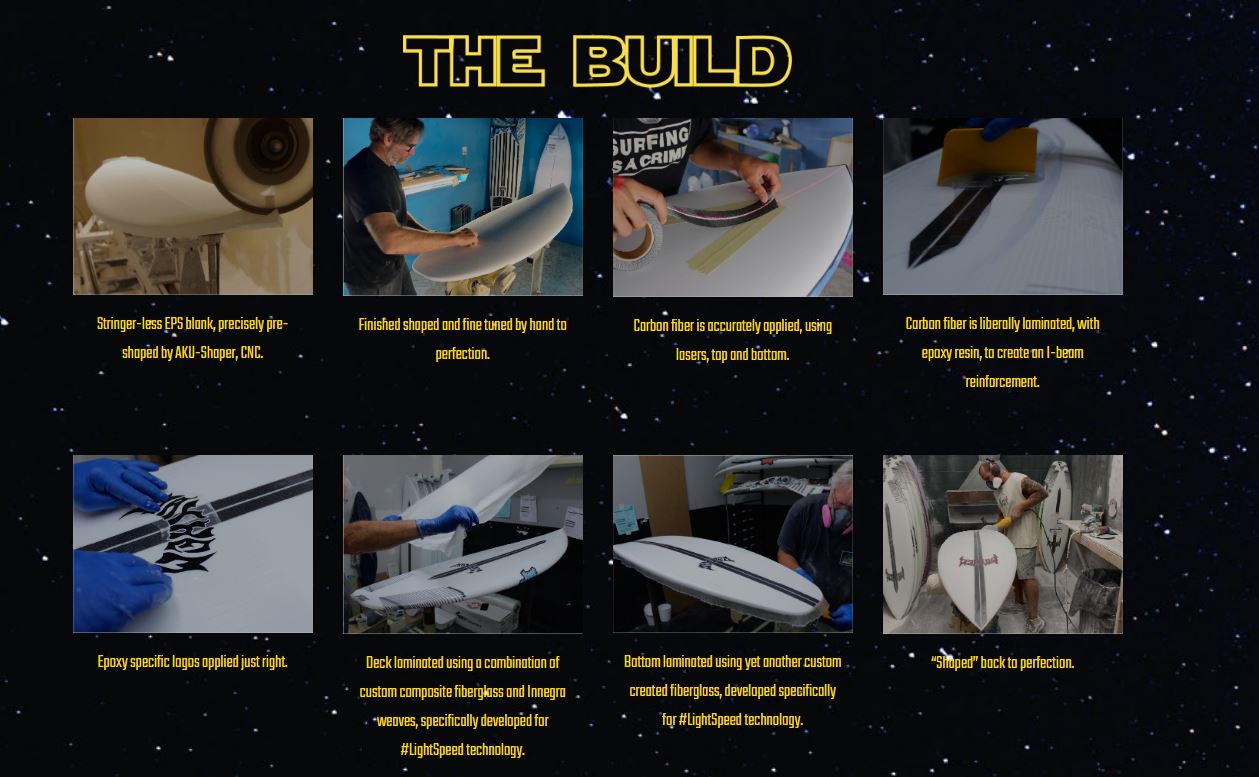 THE BUILD

SURFING IS A CRIME

Stringer-less EPS blank, precisely pre-shaped by AKU-Shaper, CNC.

Finished shaped and fine tuned by hand to perfection.

Carbon fiber is accurately applied, using lasers, top and bottom.

Carbon fiber is liberally laminated, with epoxy resin, to create an I-beam reinforcement.

Epoxy specific logos applied just right.

Deck laminated using a combination of custom composite fiberglass and Innegra weaves, specifically developed for #LightSpeed technology.

Bottom laminated using yet another custom created fiberglass, developed specifically for #LightSpeed technology.

"Shaped" back to perfection.